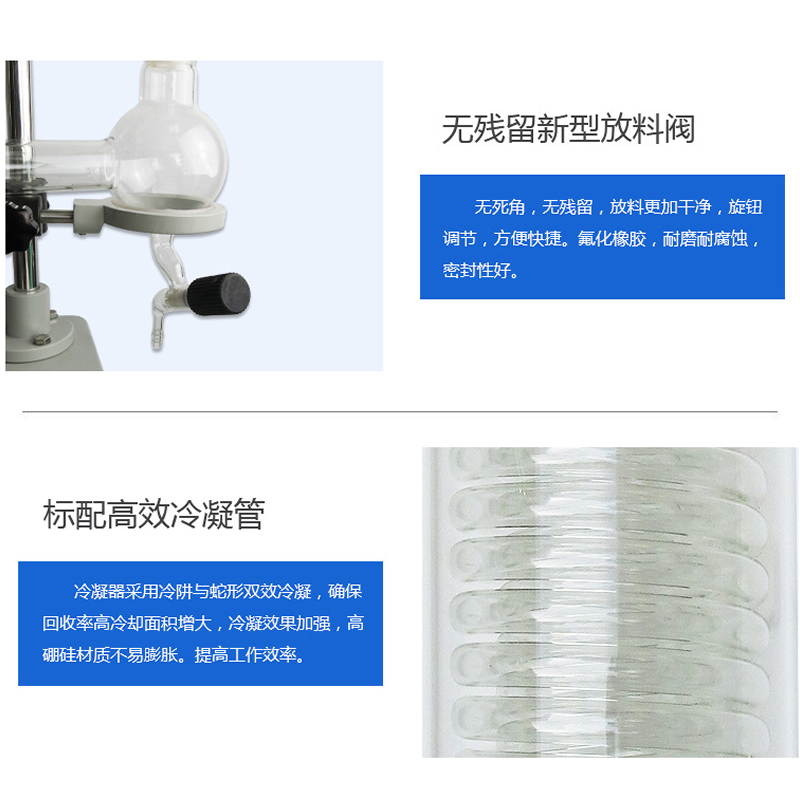 无残留新型放料阀

无死角，无残留，放料更加干净，旋钮调节，方便快捷。氟化橡胶，耐磨耐腐蚀，密封性好。

标配高效冷凝管

冷凝器采用冷阱与蛇形双效冷凝，确保回收率高冷却面积增大，冷凝效果加强，高硼硅材质不易膨胀。提高工作效率。