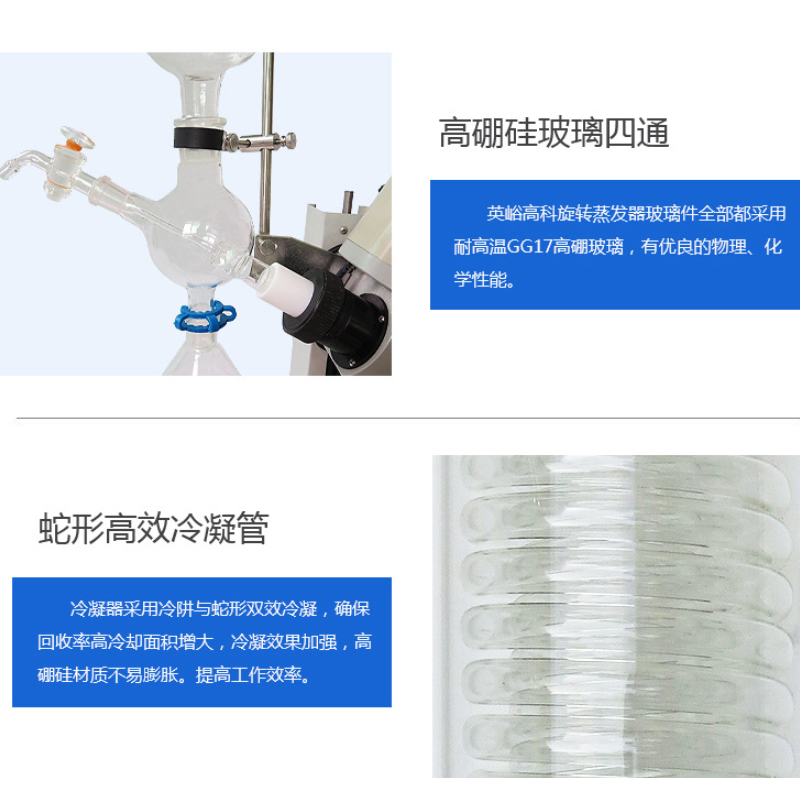 高硼硅玻璃四通

英峪高科旋转蒸发器玻璃件全部都采用耐高温GG17高硼玻璃，有优良的物理、化学性能。

蛇形高效冷凝管

冷凝器采用冷阱与蛇形双效冷凝，确保回收率高冷却面积增大，冷凝效果加强，高硼硅材质不易膨胀。提高工作效率。