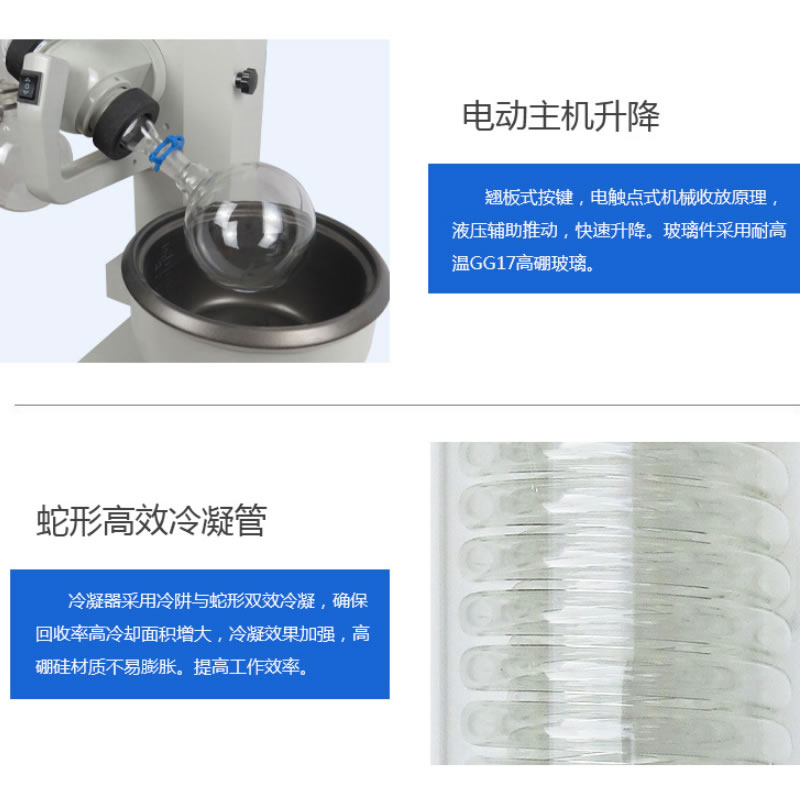 电动主机升降

翘板式按键，电触点式机械收放原理，液压辅助推动，快速升降。玻璃件采用耐高温GG17高硼玻璃。

蛇形高效冷凝管

冷凝器采用冷阱与蛇形双效冷凝，确保回收率高冷却面积增大，冷凝效果加强，高硼硅材质不易膨胀。提高工作效率。