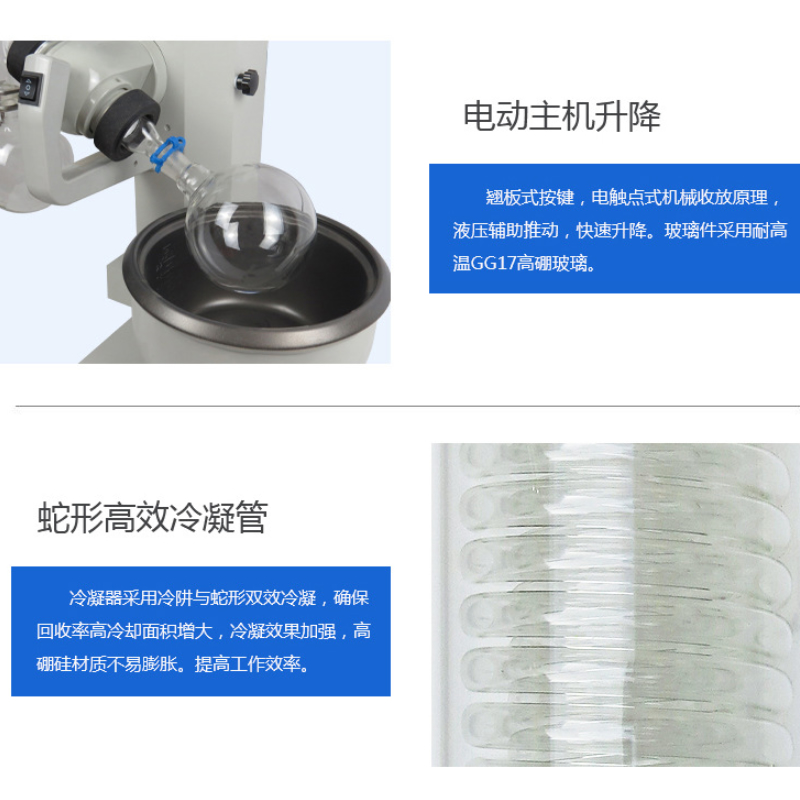 电动主机升降

翘板式按键，电触点式机械收放原理，液压辅助推动，快速升降。玻璃件采用耐高温GG17高硼玻璃。

蛇形高效冷凝管

冷凝器采用冷阱与蛇形双效冷凝，确保回收率高冷却面积增大，冷凝效果加强，高硼硅材质不易膨胀。提高工作效率。